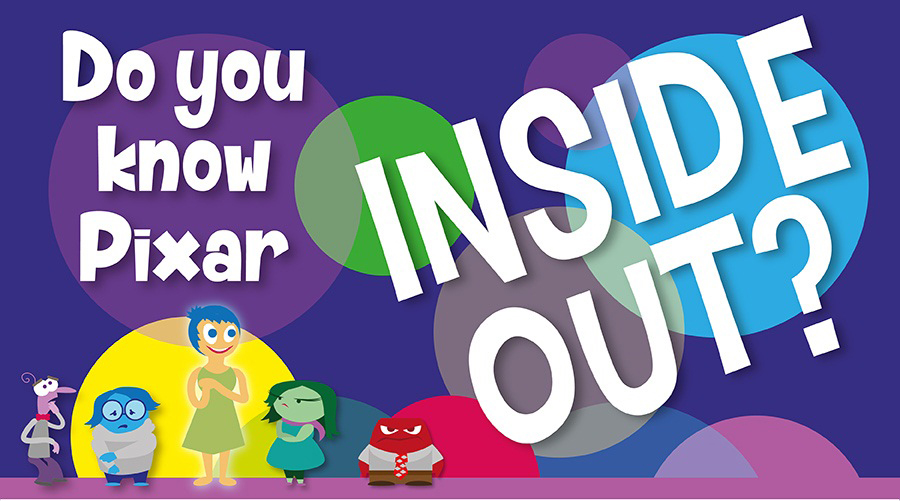 Do you know Pixar

INSIDE OUT?