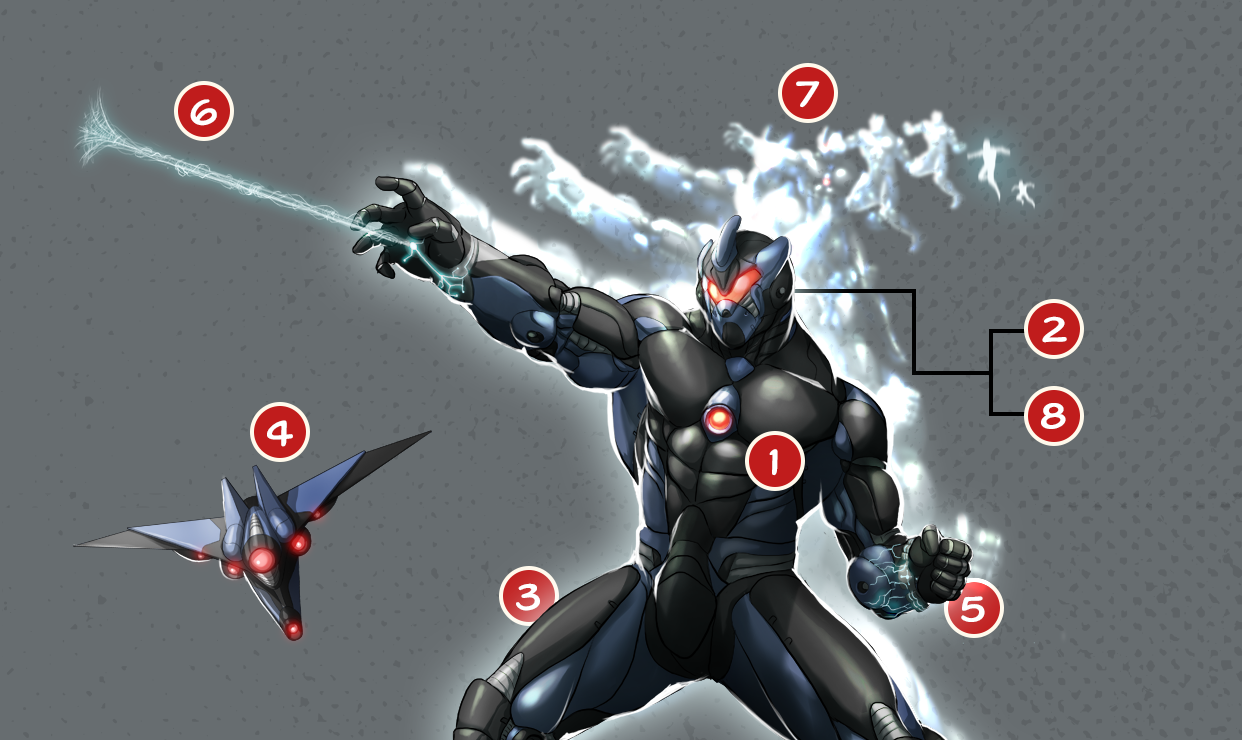 6
7
2
8
4
1
3
5