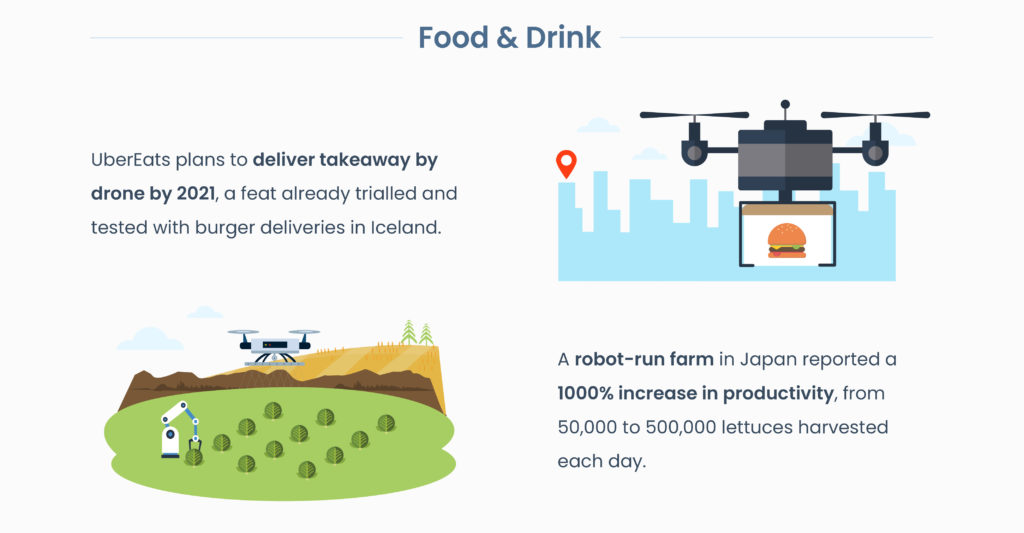 Food & Drink

UberEats plans to deliver takeaway by drone by 2021, a feat already trialled and tested with burger deliveries in Iceland.

A robot-run farm in Japan reported a 1000% increase in productivity, from 50,000 to 500,000 lettuces harvested each day.